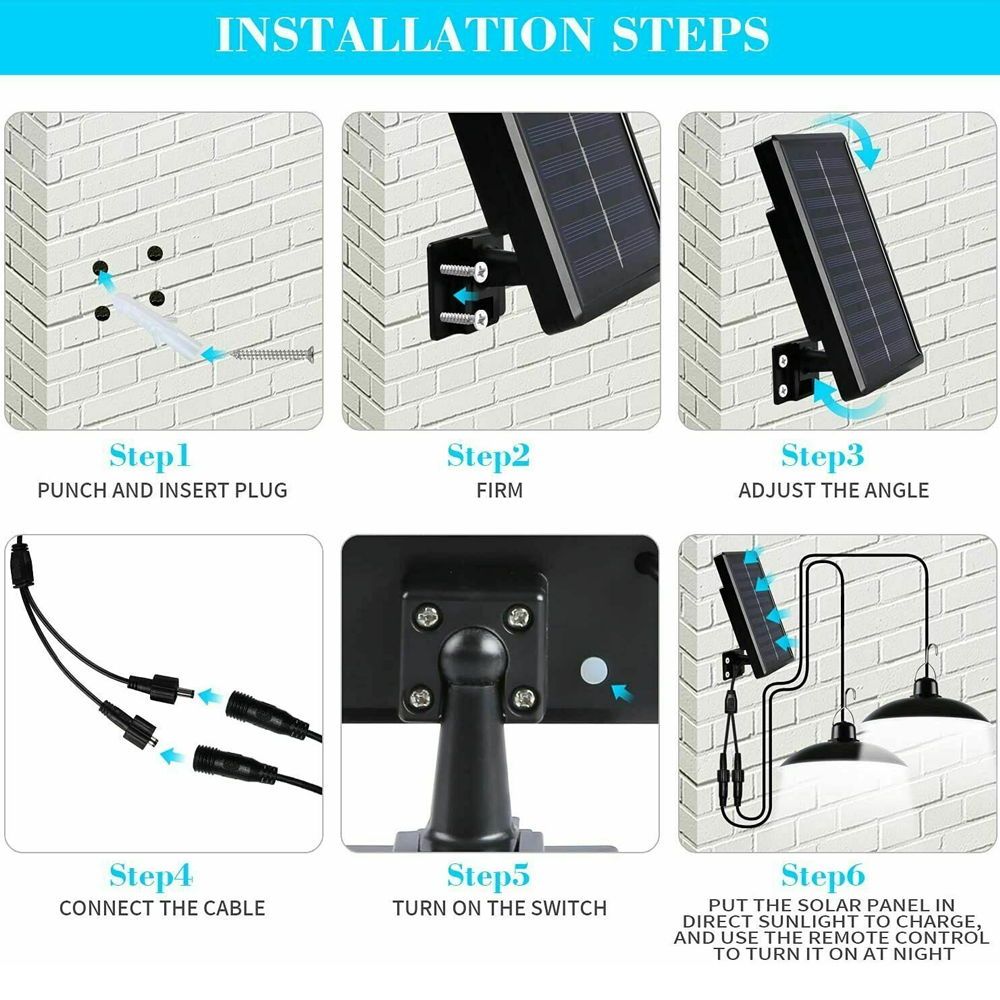 INSTALLATION STEPS

Step1
PUNCH AND INSERT PLUG

Step2
FIRM

Step3
ADJUST THE ANGLE

Step4
CONNECT THE CABLE

Step5
TURN ON THE SWITCH

Step6
PUT THE SOLAR PANEL IN DIRECT SUNLIGHT TO CHARGE, AND USE THE REMOTE CONTROL TO TURN IT ON AT NIGHT